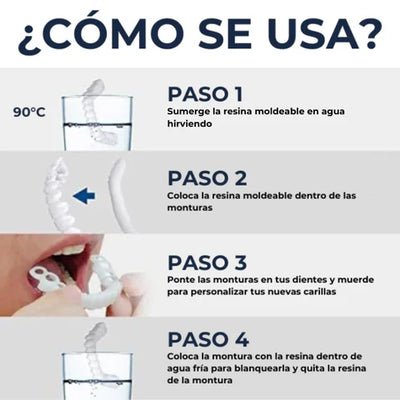 ¿CÓMO SE USA?

90°C

PASO 1
Sumerge la resina moldeable en agua hirviendo

PASO 2
Coloca la resina moldeable dentro de las monturas

PASO 3
Ponte las monturas en tus dientes y muerde para personalizar tus nuevas carillas

PASO 4
Coloca la montura con la resina dentro de agua fría para blanquearla y quita la resina de la montura