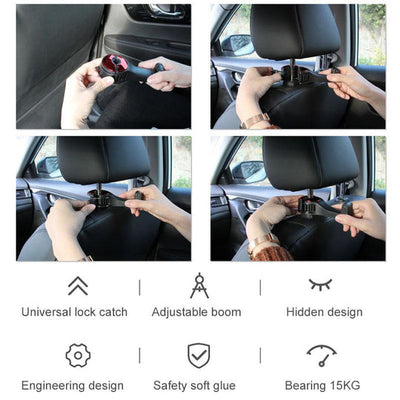 Universal lock catch

Adjustable boom

Hidden design

Engineering design

Safety soft glue

Bearing 15KG