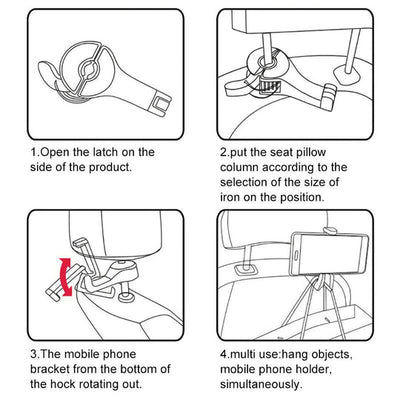 1.Open the latch on the side of the product.

2.put the seat pillow column according to the selection of the size of iron on the position.

3.The mobile phone bracket from the bottom of the hock rotating out.

4.multi use:hang objects, mobile phone holder, simultaneously.