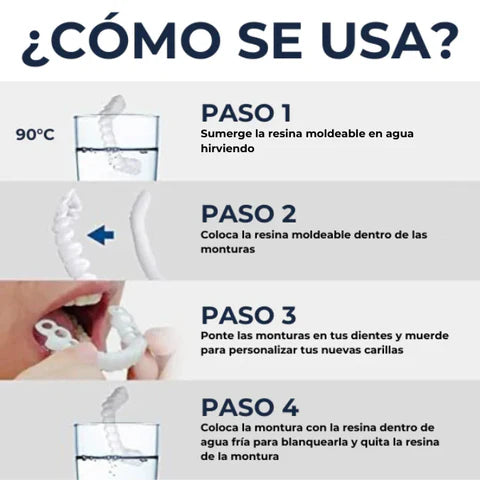 ¿CÓMO SE USA?

90°C

PASO 1
Sumerge la resina moldeable en agua hirviendo

PASO 2
Coloca la resina moldeable dentro de las monturas

PASO 3
Ponte las monturas en tus dientes y muerde para personalizar tus nuevas carillas

PASO 4
Coloca la montura con la resina dentro de agua fría para blanquearla y quita la resina de la montura