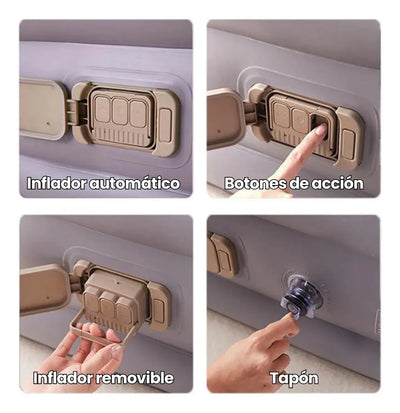 Inflador automático

Botones de acción

Inflador removible

Tapón